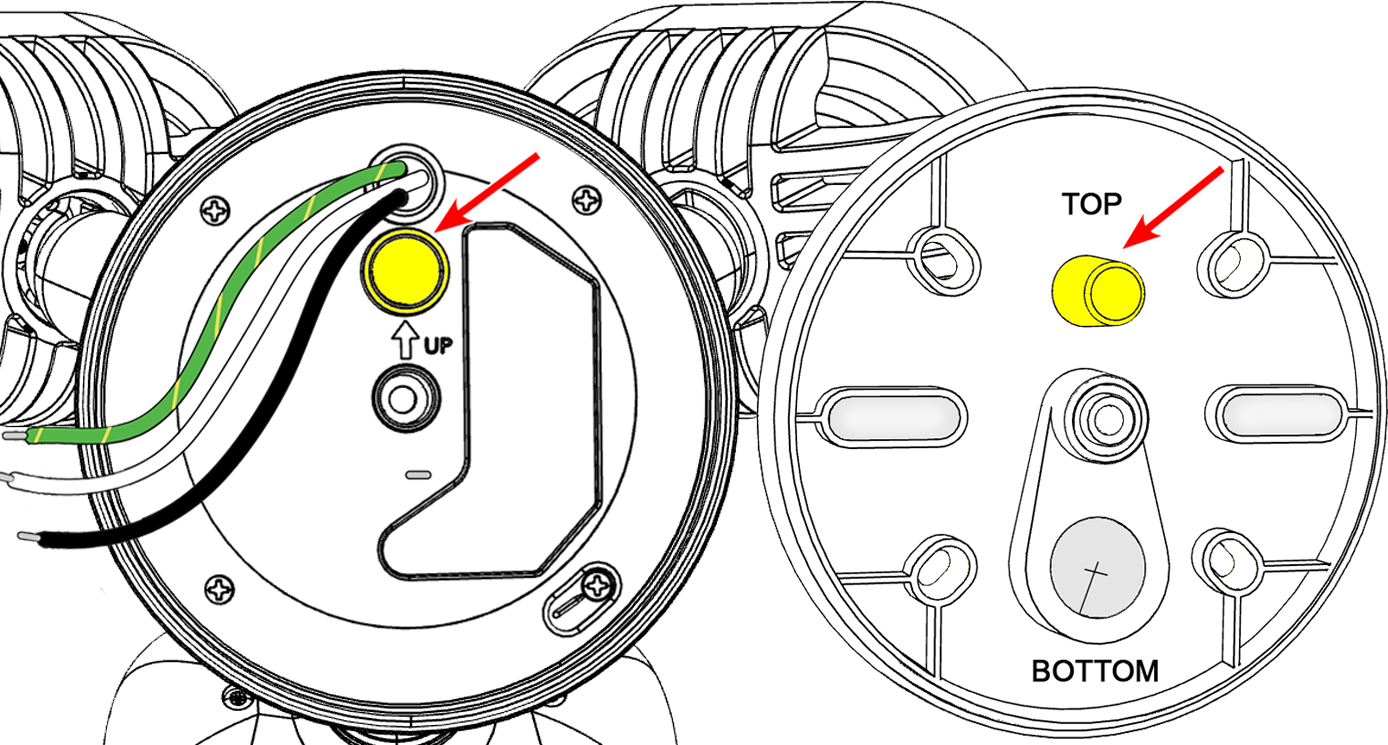 UP

TOP

BOTTOM